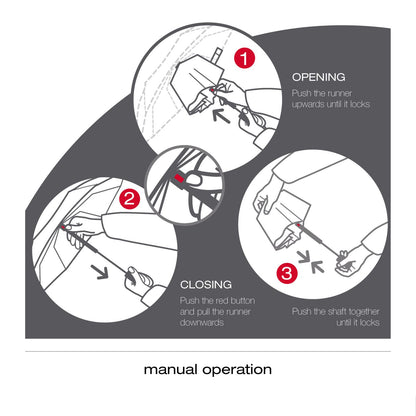 1

OPENING
Push the runner upwards until it locks

2

CLOSING
Push the red button and pull the runner downwards

3

Push the shaft together until it locks

manual operation