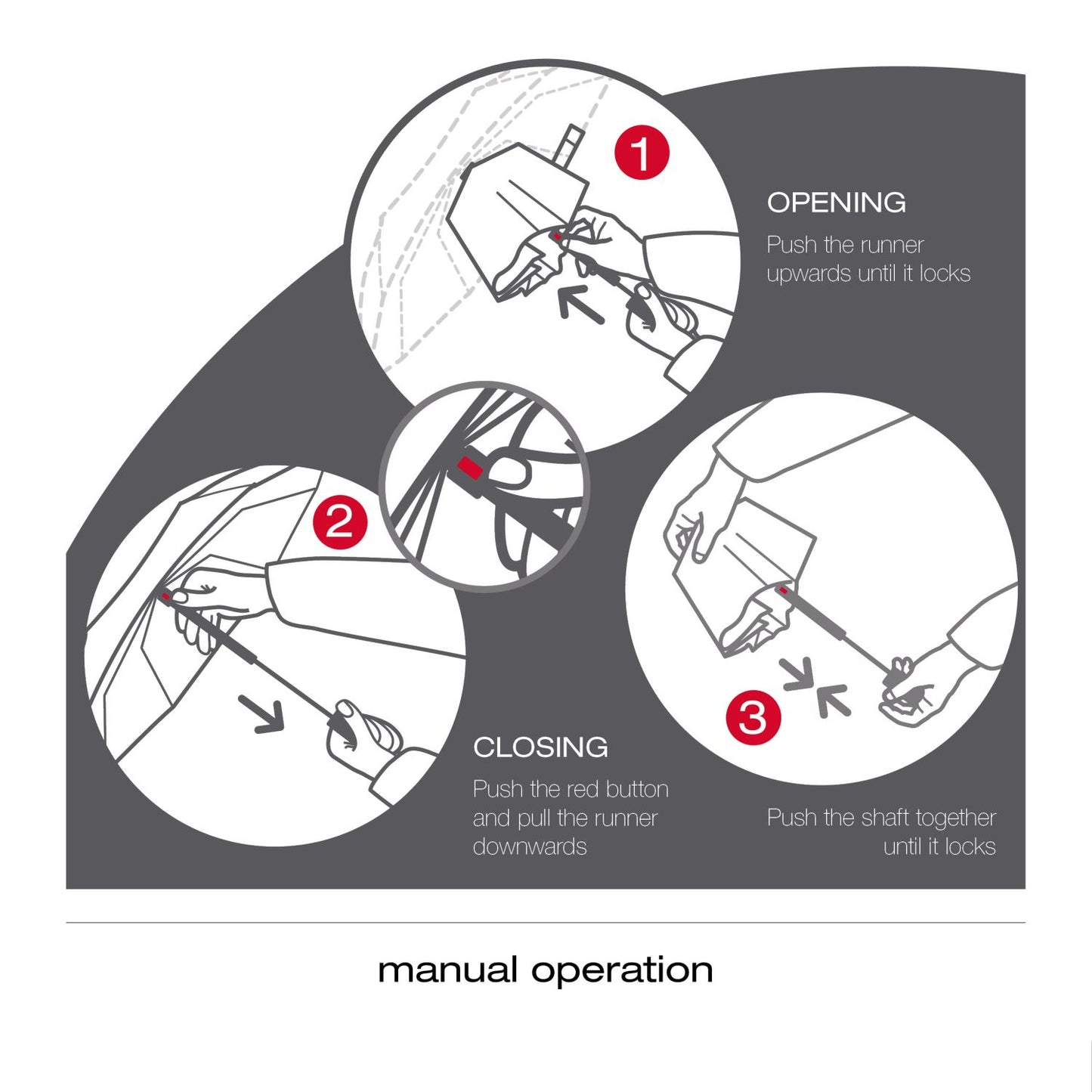 1

OPENING

Push the runner upwards until it locks

2

CLOSING

Push the red button and pull the runner downwards

3

Push the shaft together until it locks

manual operation