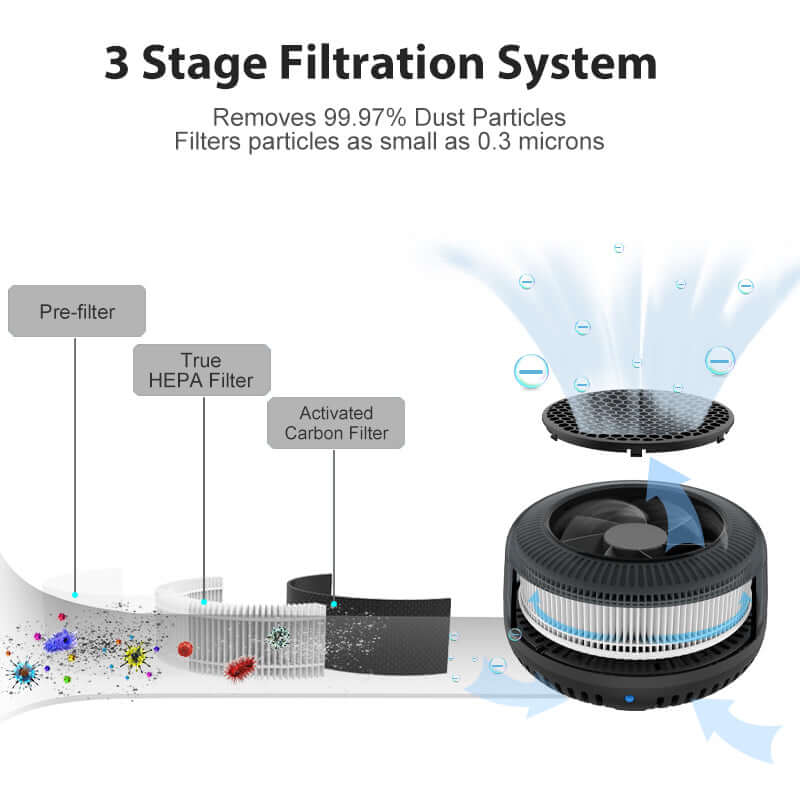 3 Stage Filtration System

Removes 99.97% Dust Particles
Filters particles as small as 0.3 microns

Pre-filter

True
HEPA Filter

Activated
Carbon Filter