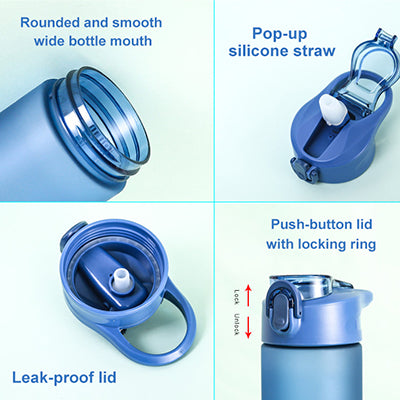 Rounded and smooth wide bottle mouth

Pop-up silicone straw

Leak-proof lid

Push-button lid with locking ring

Lock

Unlock