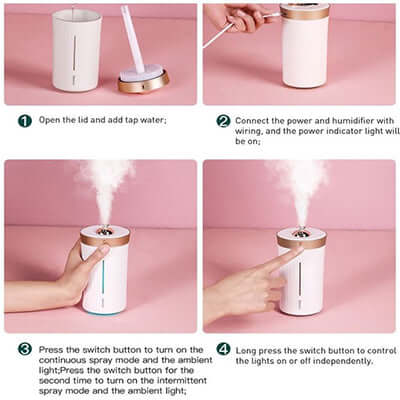 1 Open the lid and add tap water;

2 Connect the power and humidifier with wiring, and the power indicator light will be on;

3 Press the switch button to turn on the continuous spray mode and the ambient light;Press the switch button for the second time to turn on the intermittent spray mode and the ambient light;

4 Long press the switch button to control the lights on or off independently.