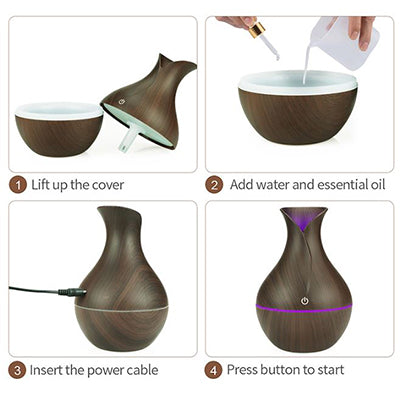 1 Lift up the cover

2 Add water and essential oil

3 Insert the power cable

4 Press button to start