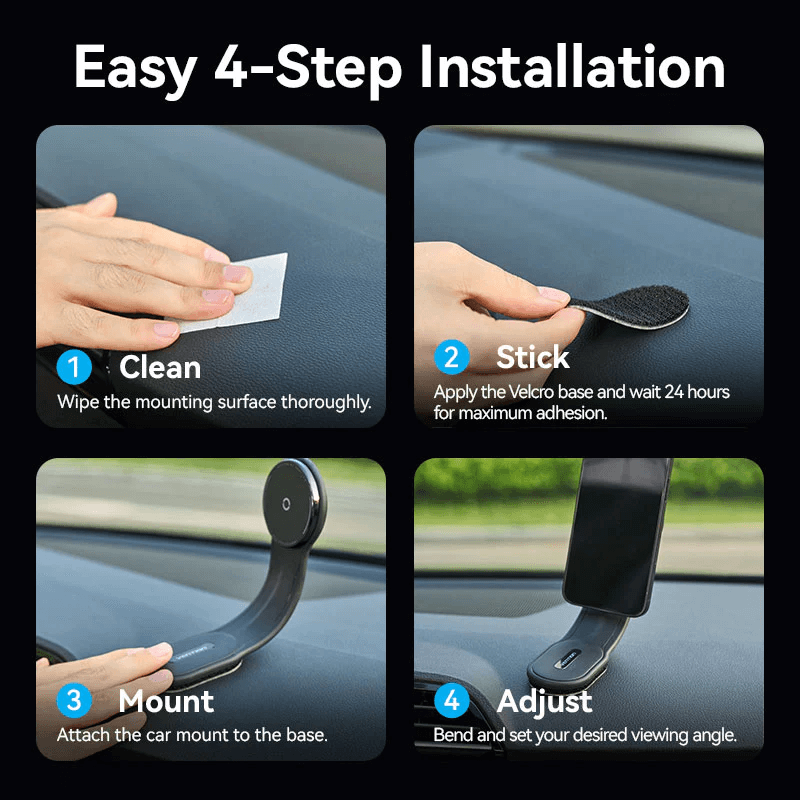 Easy 4-Step Installation

1 Clean
Wipe the mounting surface thoroughly.

2 Stick
Apply the Velcro base and wait 24 hours for maximum adhesion.

3 Mount
Attach the car mount to the base.

4 Adjust
Bend and set your desired viewing angle.