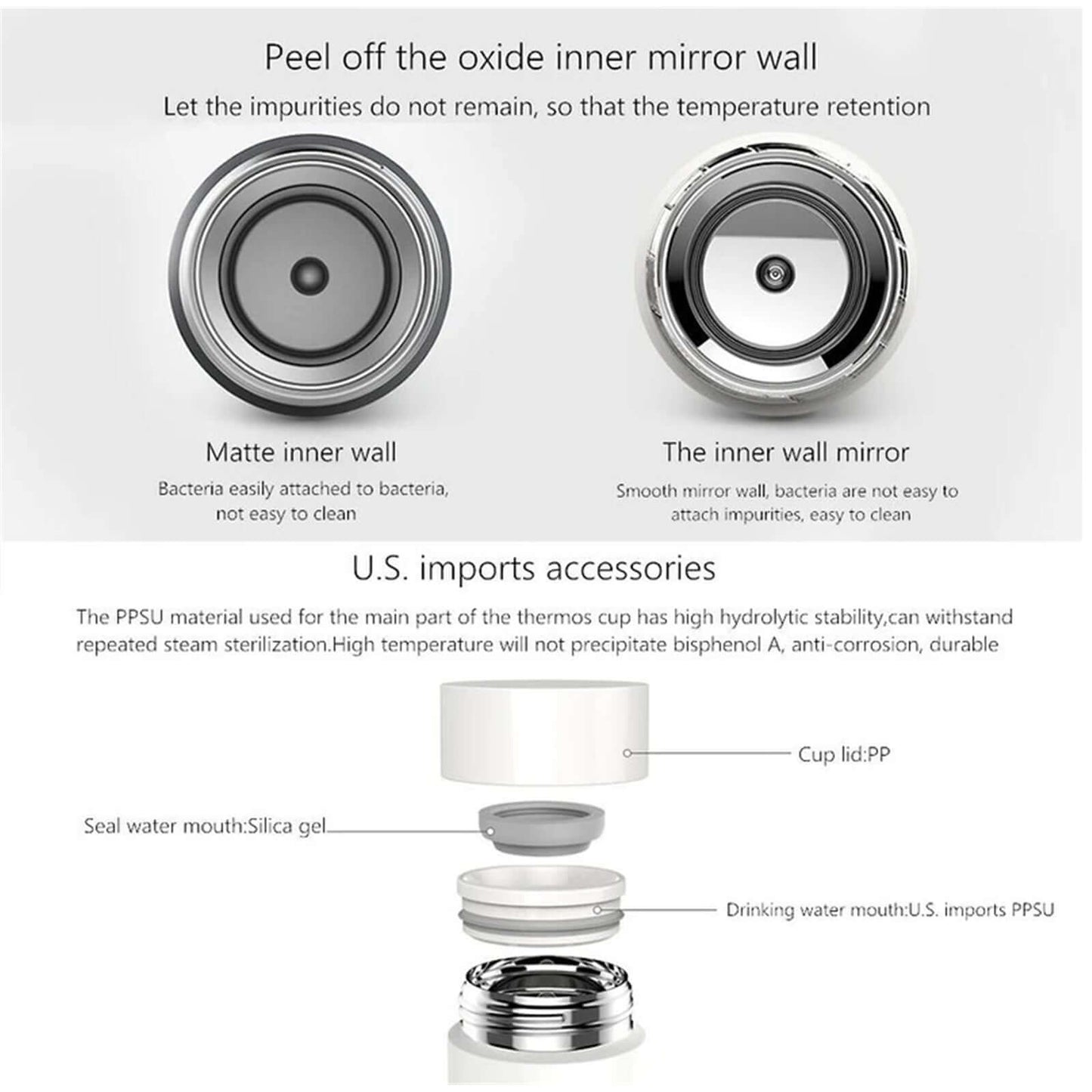 Peel off the oxide inner mirror wall

Let the impurities do not remain, so that the temperature retention

Matte inner wall

Bacteria easily attached to bacteria, not easy to clean

The inner wall mirror

Smooth mirror wall, bacteria are not easy to attach impurities, easy to clean

U.S. imports accessories

The PPSU material used for the main part of the thermos cup has high hydrolytic stability,can withstand repeated steam sterilization.High temperature will not precipitate bisphenol A, anti-corrosion, durable

Cup lid:PP

Seal water mouth:Silica gel

Drinking water mouth:U.S. imports PPSU