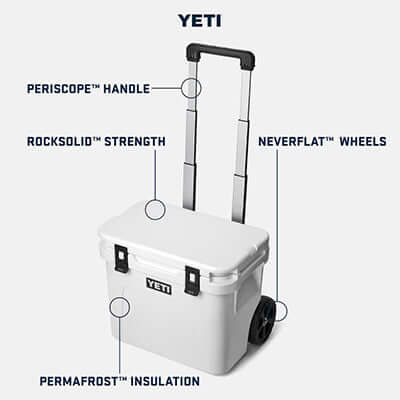 YETI

PERISCOPE™ HANDLE

ROCKSOLID™ STRENGTH

NEVERFLAT™ WHEELS

YETI

PERMAFROST™ INSULATION